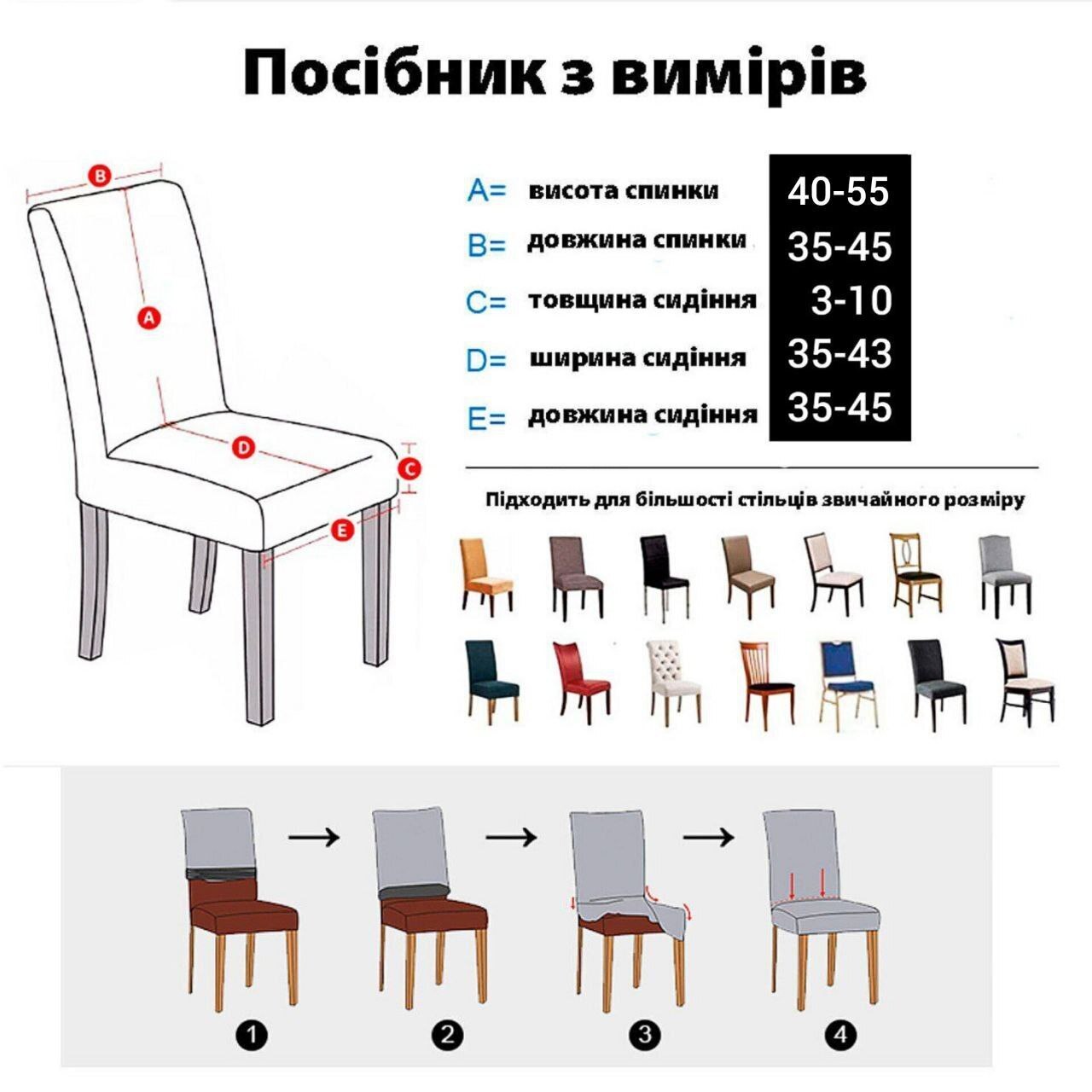 Посібник з вимірів

B

A

D

C

E

A= висота спинки 40-55

B= довжина спинки 35-45

C= товщина сидіння 3-10

D= ширина сидіння 35-43

E= довжина сидіння 35-45

Підходить для більшості стільців звичайного розміру

1

2

3

4